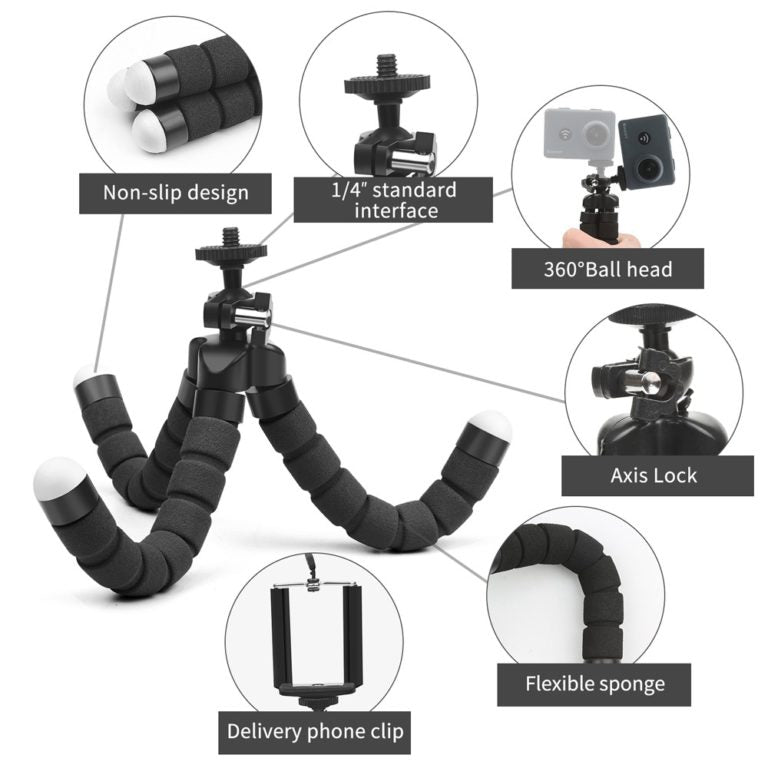 Non-slip design

1/4" standard interface

360°Ball head

Axis Lock

Flexible sponge

Delivery phone clip